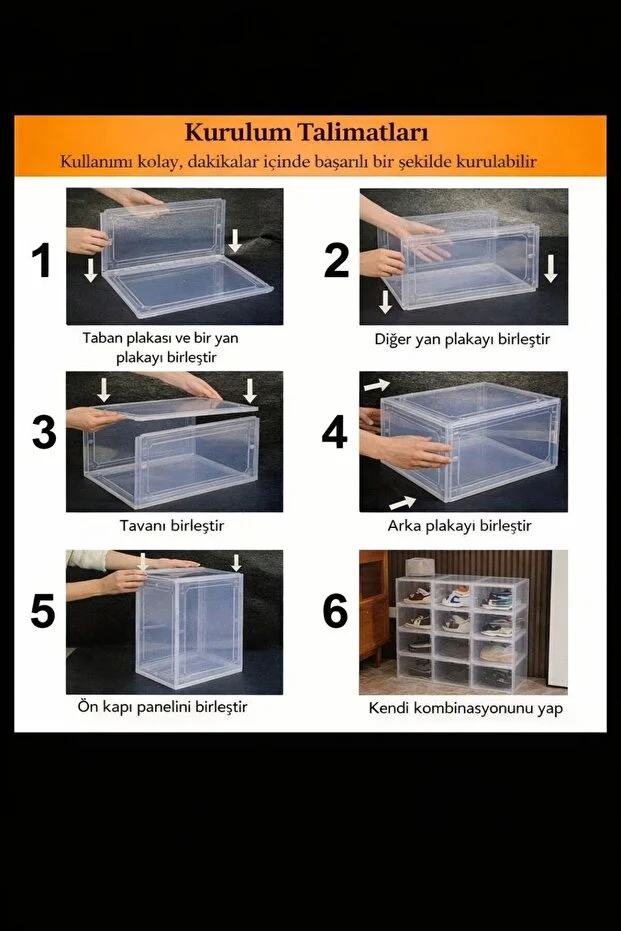 Kurulum Talimatları
Kullanımı kolay, dakikalar içinde başarılı bir şekilde kurulabilir

1
Taban plakası ve bir yan plakayı birleştir

2
Diğer yan plakayı birleştir

3
Tavanı birleştir

4
Arka plakayı birleştir

5
Ön kapı panelini birleştir

6
Kendi kombinasyonunu yap